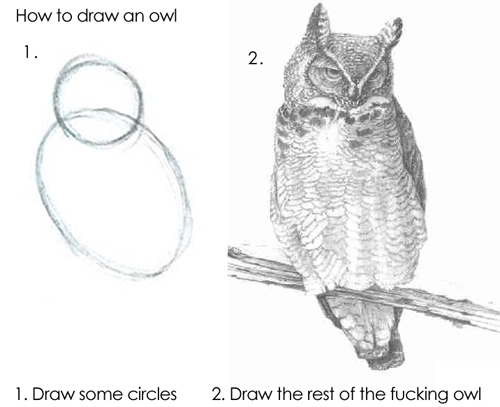 How to draw an owl

1.

2.

1. Draw some circles

2. Draw the rest of the fucking owl